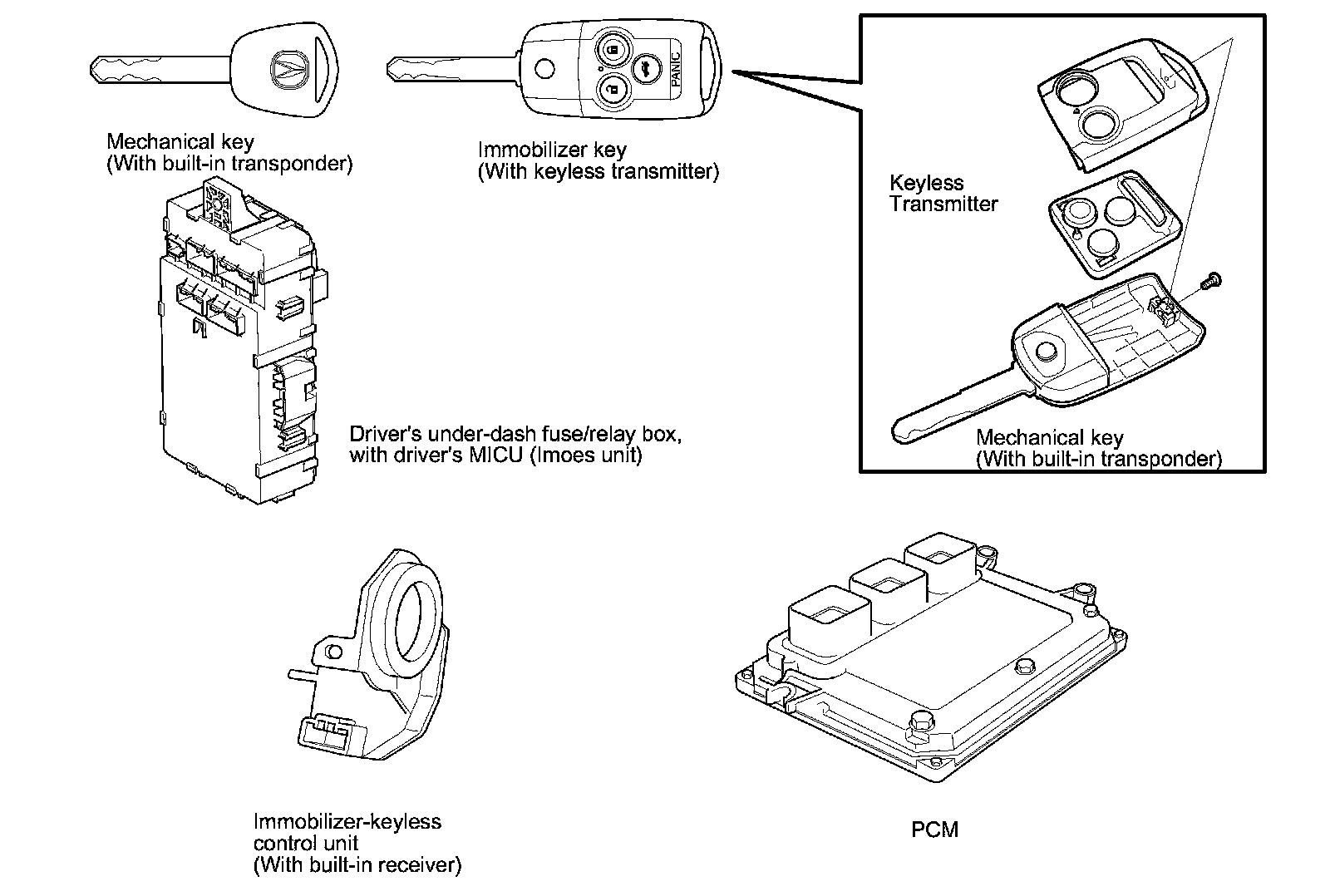 Mechanical key
(With built-in transponder)

PANIC

Immobilizer key
(With keyless transmitter)

Keyless
Transmitter

Mechanical key
(With built-in transponder)

Driver's under-dash fuse/relay box,
with driver's MICU (Imoes unit)

Immobilizer-keyless
control unit
(With built-in receiver)

PCM