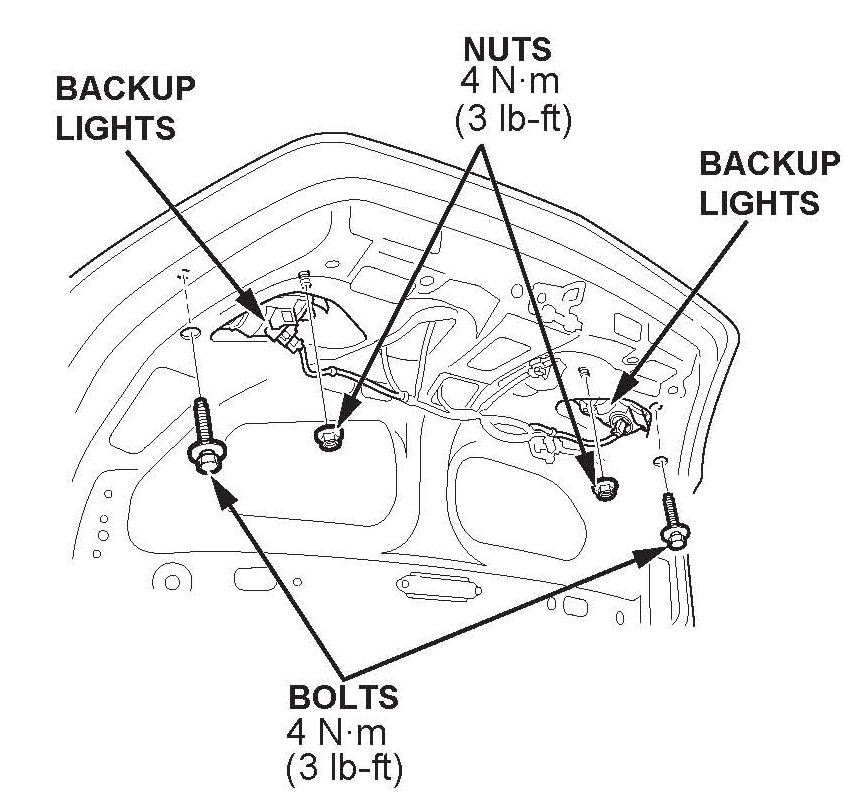 BACKUP LIGHTS

NUTS
4 N·m
(3 lb-ft)

BACKUP LIGHTS

BOLTS
4 N·m
(3 lb-ft)