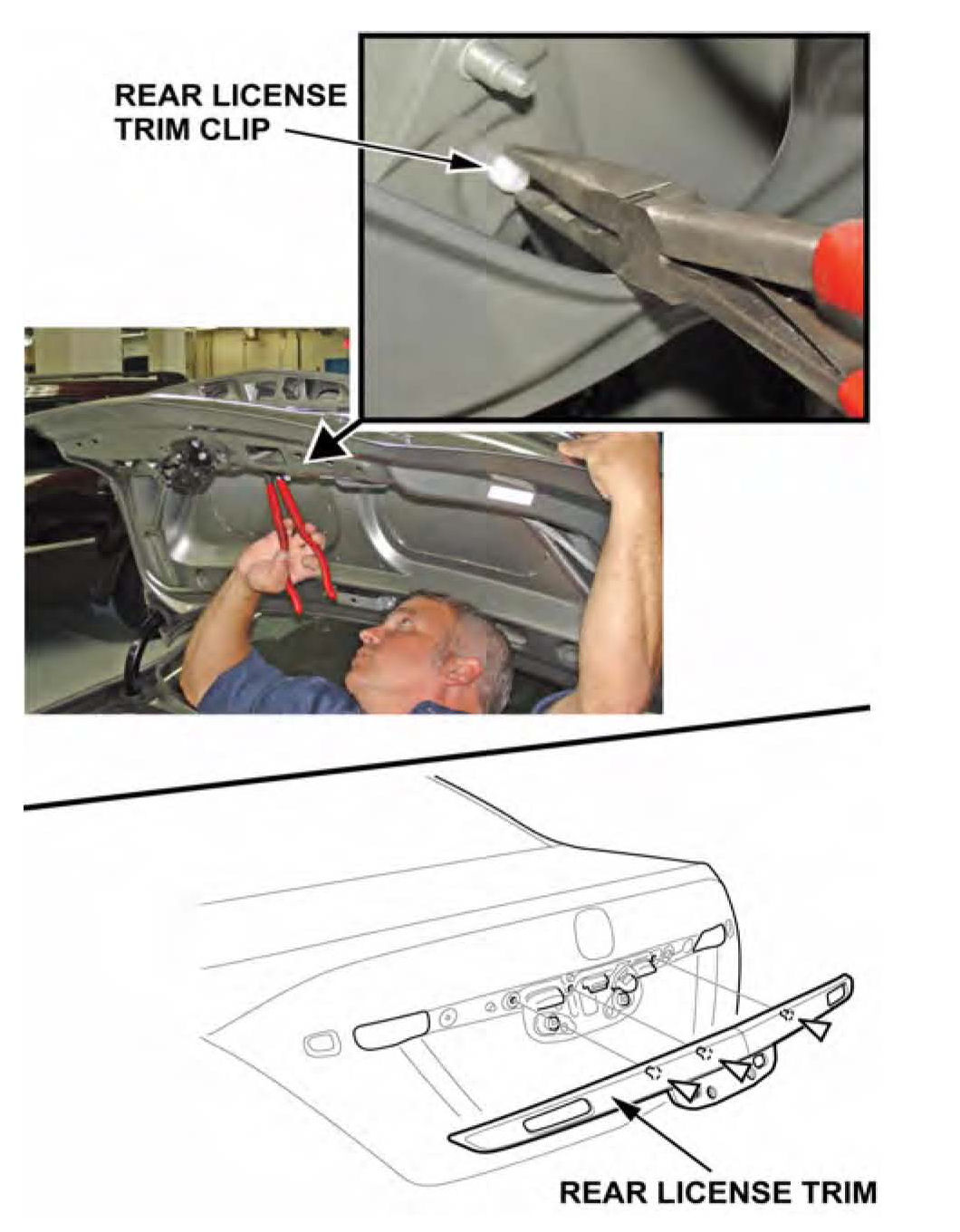 REAR LICENSE TRIM CLIP

REAR LICENSE TRIM