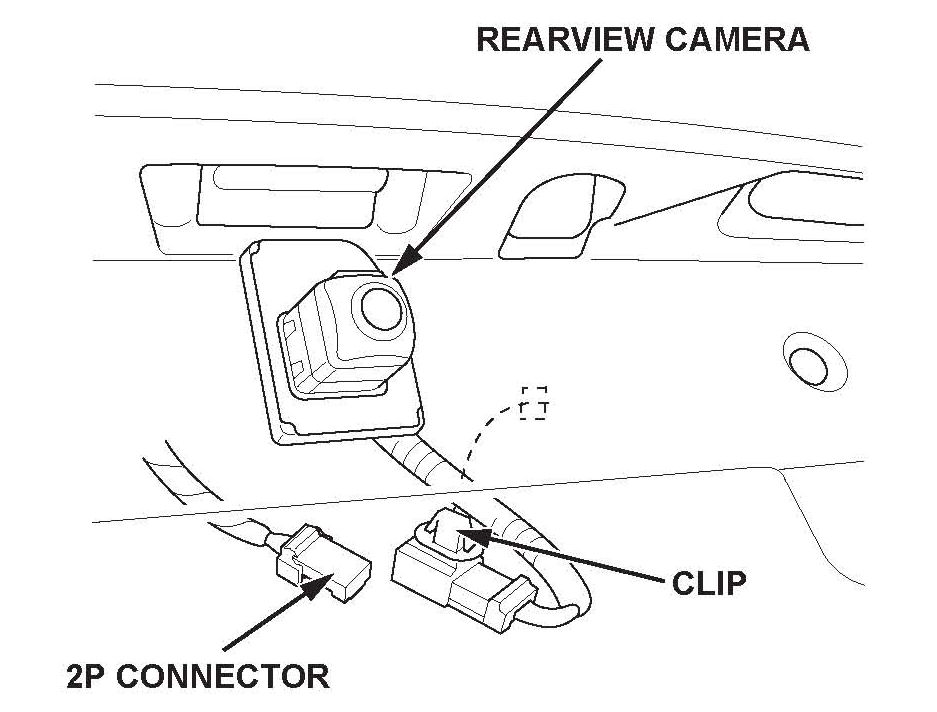 REARVIEW CAMERA

CLIP

2P CONNECTOR