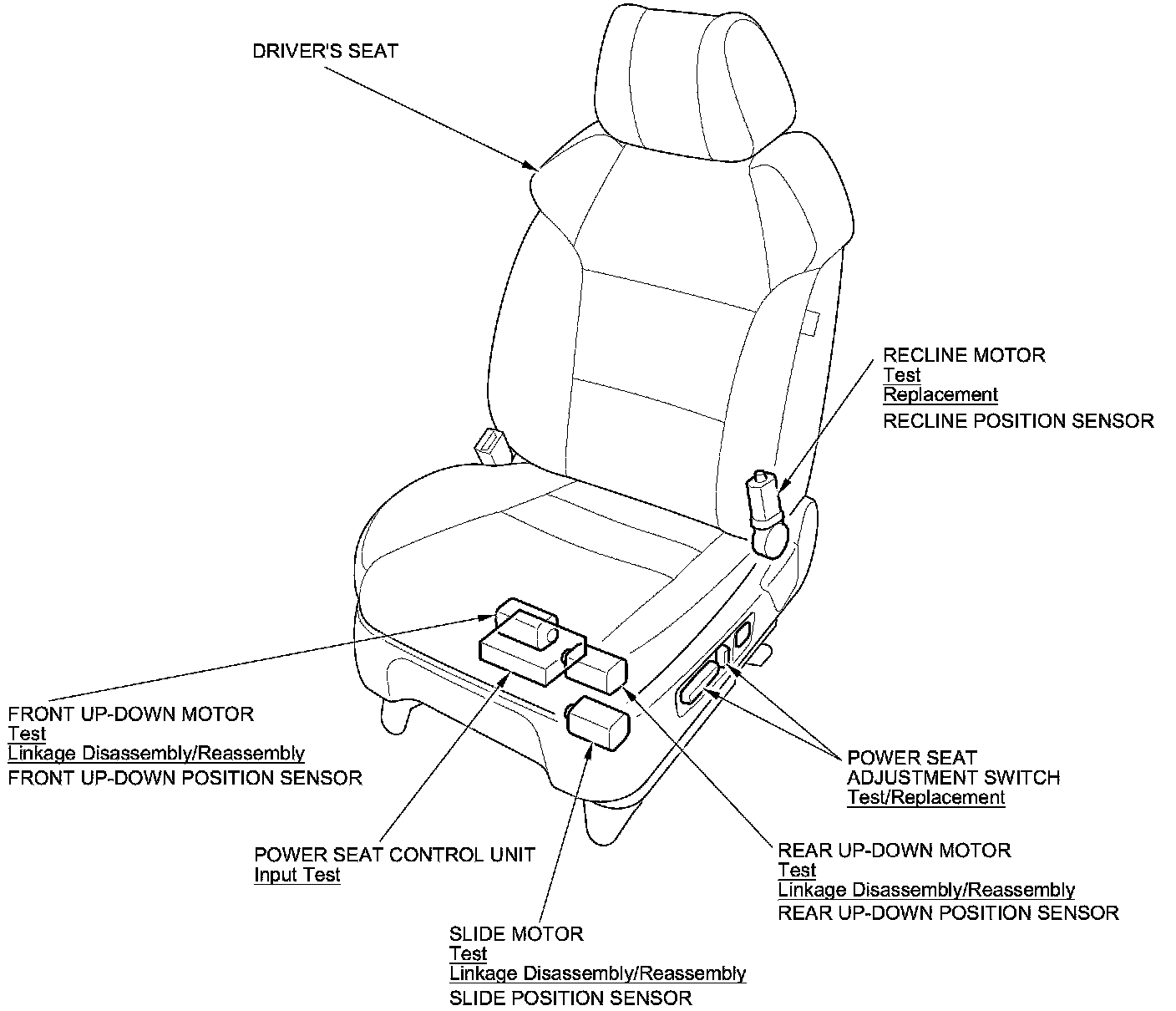 DRIVER'S SEAT

RECLINE MOTOR
Test
Replacement
RECLINE POSITION SENSOR

FRONT UP-DOWN MOTOR
Test
Linkage Disassembly/Reassembly
FRONT UP-DOWN POSITION SENSOR

POWER SEAT
ADJUSTMENT SWITCH
Test/Replacement

POWER SEAT CONTROL UNIT
Input Test

REAR UP-DOWN MOTOR
Test
Linkage Disassembly/Reassembly
REAR UP-DOWN POSITION SENSOR

SLIDE MOTOR
Test
Linkage Disassembly/Reassembly
SLIDE POSITION SENSOR