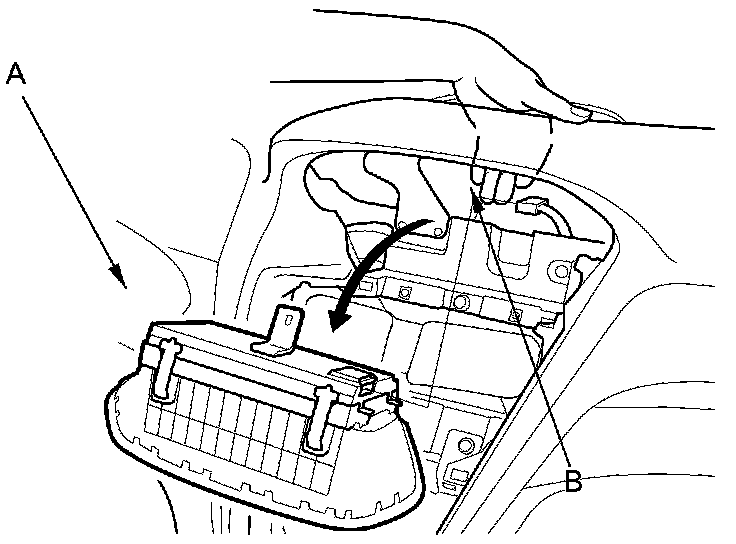 A

B