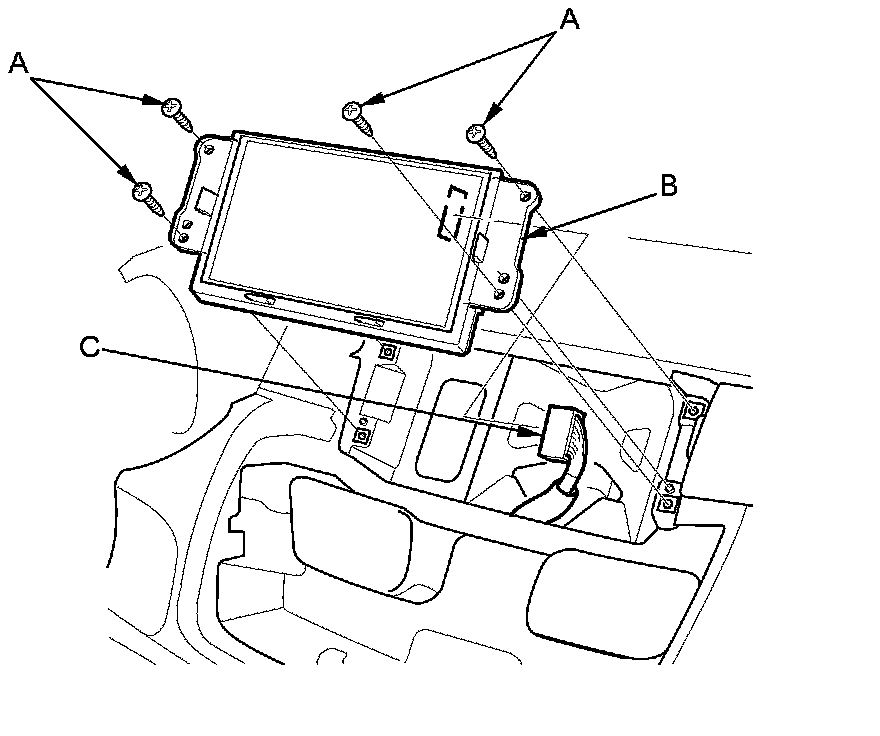 A
A
B
C