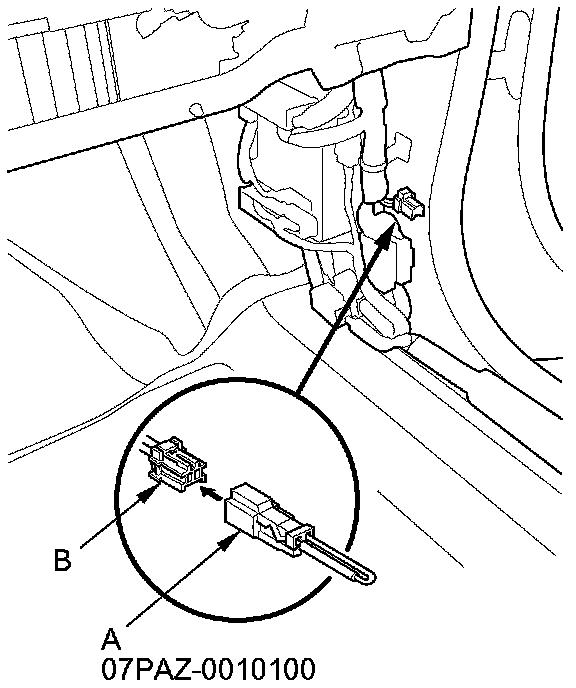 B

A
07PAZ-0010100