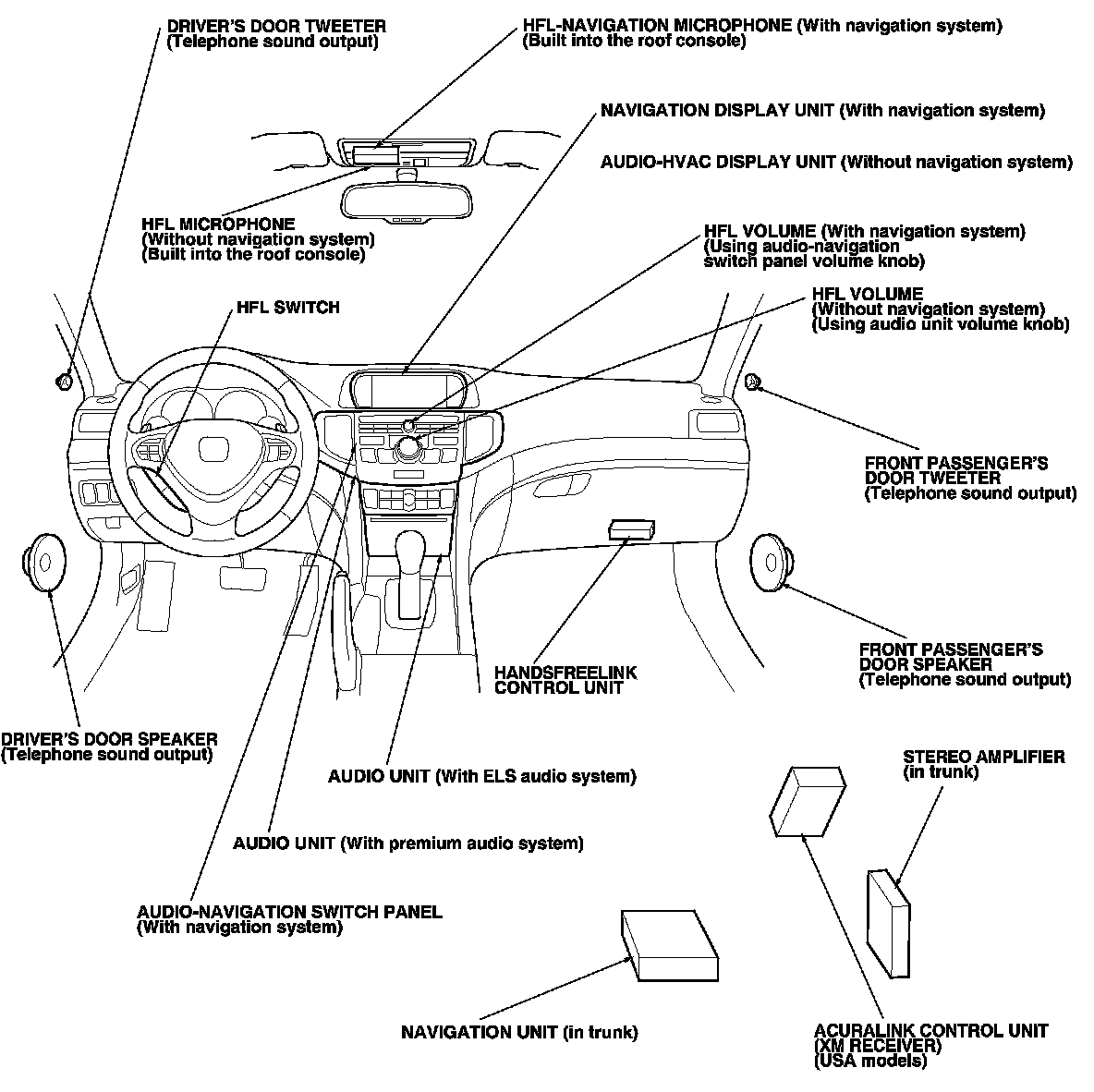 DRIVER'S DOOR TWEETER
(Telephone sound output)

HFL-NAVIGATION MICROPHONE (With navigation system)
(Built into the roof console)

NAVIGATION DISPLAY UNIT (With navigation system)

AUDIO-HVAC DISPLAY UNIT (Without navigation system)

HFL MICROPHONE
(Without navigation system)
(Built into the roof console)

HFL VOLUME (With navigation system)
(Using audio-navigation switch panel volume knob)

HFL SWITCH

HFL VOLUME
(Without navigation system)
(Using audio unit volume knob)

FRONT PASSENGER'S DOOR TWEETER
(Telephone sound output)

FRONT PASSENGER'S DOOR SPEAKER
(Telephone sound output)

HANDSFREELINK CONTROL UNIT

DRIVER'S DOOR SPEAKER
(Telephone sound output)

AUDIO UNIT (With ELS audio system)

STEREO AMPLIFIER
(in trunk)

AUDIO UNIT (With premium audio system)

AUDIO-NAVIGATION SWITCH PANEL
(With navigation system)

NAVIGATION UNIT (in trunk)

ACURALINK CONTROL UNIT
(XM RECEIVER)
(USA models)