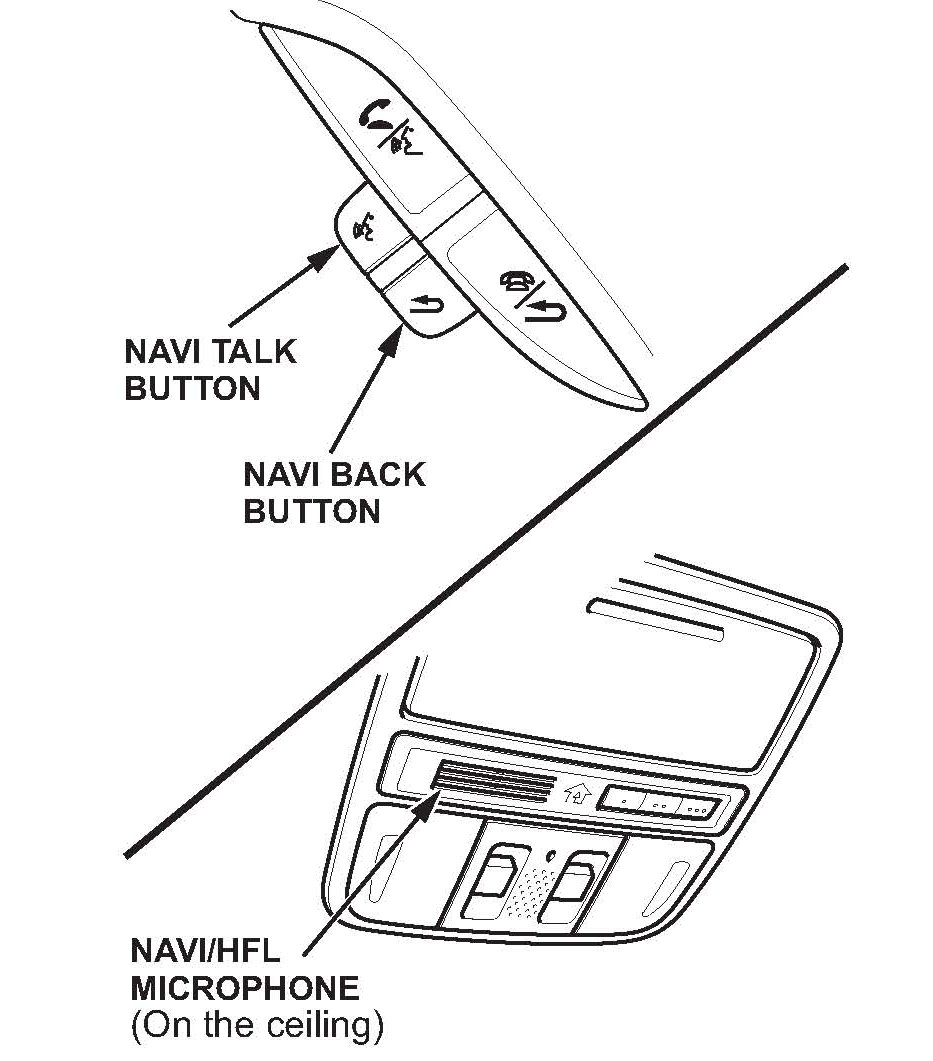 NAVI TALK BUTTON

NAVI BACK BUTTON

NAVI/HFL MICROPHONE (On the ceiling)