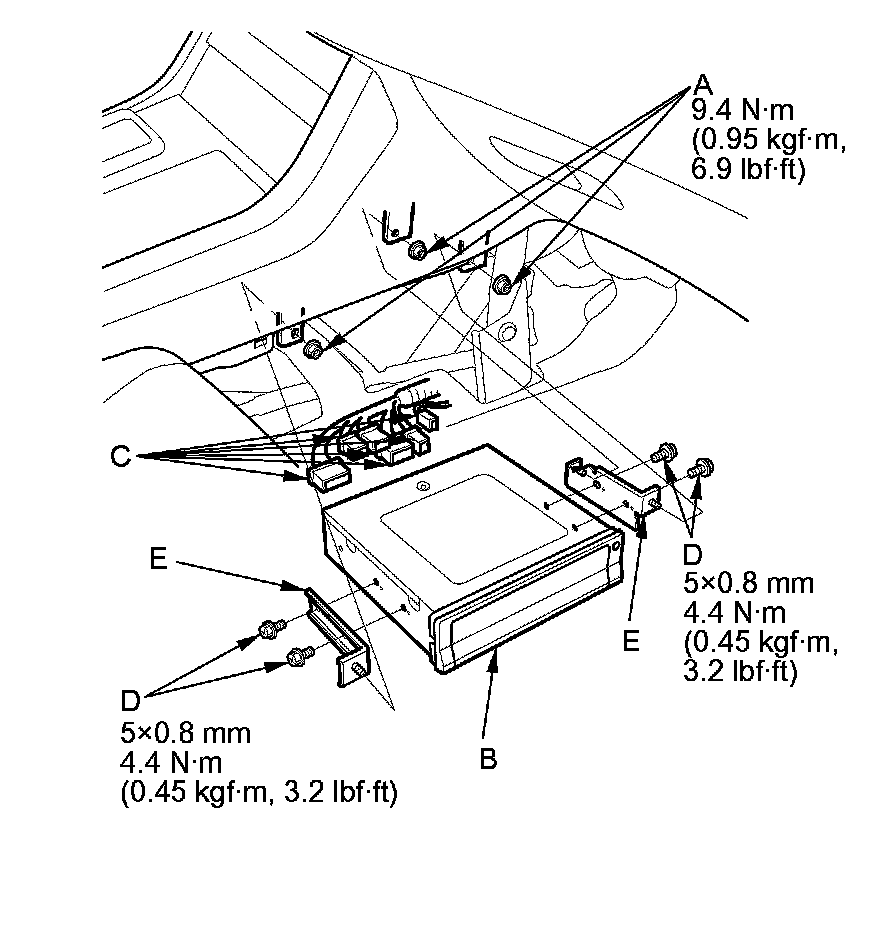 A
9.4 N·m
(0.95 kgf·m,
6.9 lbf·ft)

C

E

D
5×0.8 mm
4.4 N·m
(0.45 kgf·m,
3.2 lbf·ft)

E

D
5×0.8 mm
4.4 N·m
(0.45 kgf·m, 3.2 lbf·ft)

B