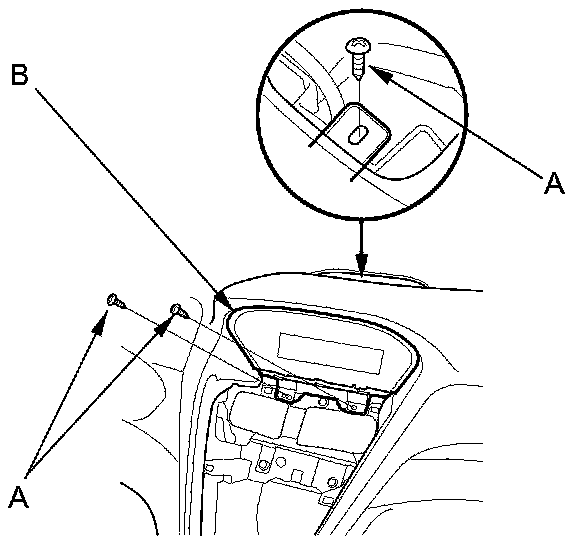 B
A
A