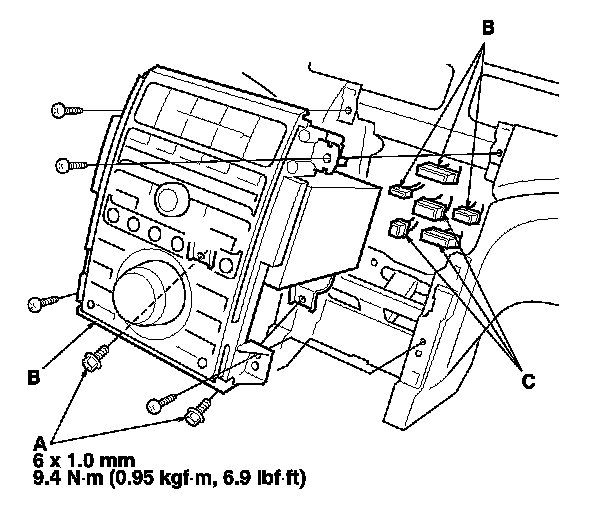 B

B

C

A
6 x 1.0 mm
9.4 N·m (0.95 kgf·m, 6.9 lbf·ft)