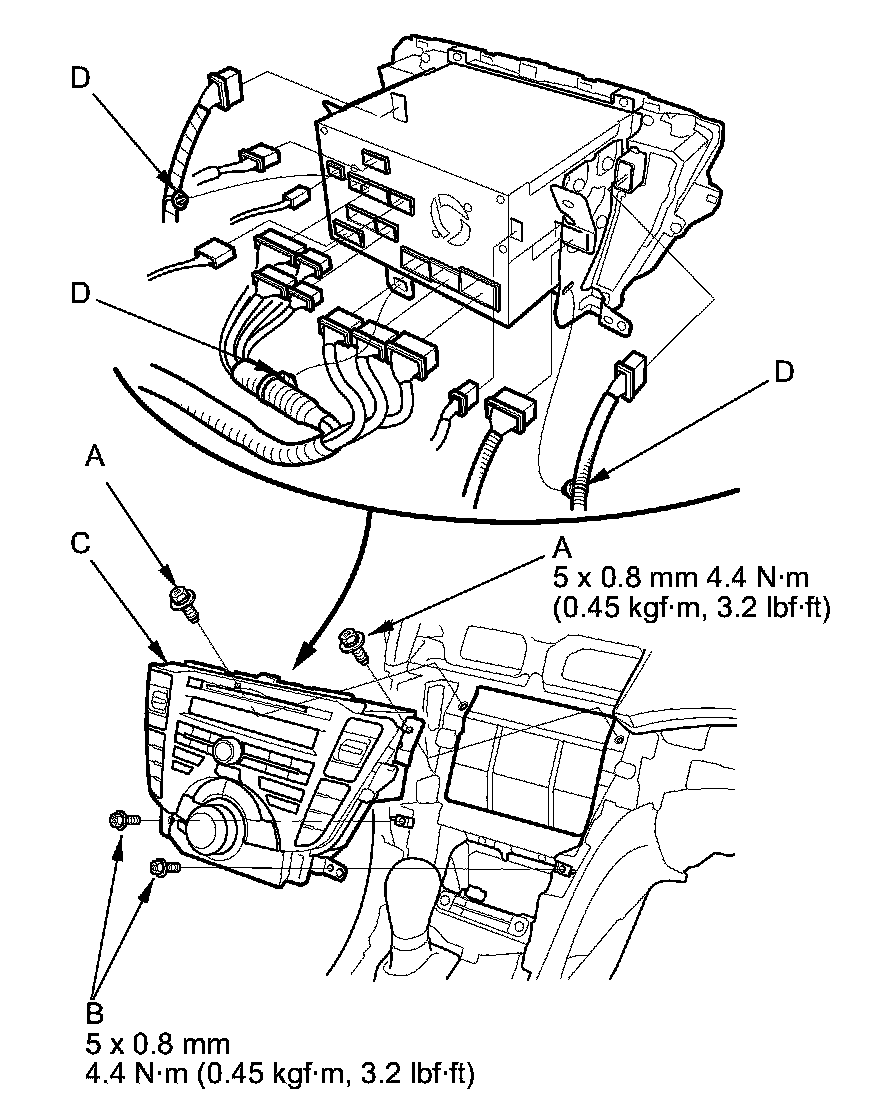 D

D

D

A

C

A
5 x 0.8 mm 4.4 N·m
(0.45 kgf·m, 3.2 lbf·ft)

B
5 x 0.8 mm
4.4 N·m (0.45 kgf·m, 3.2 lbf·ft)