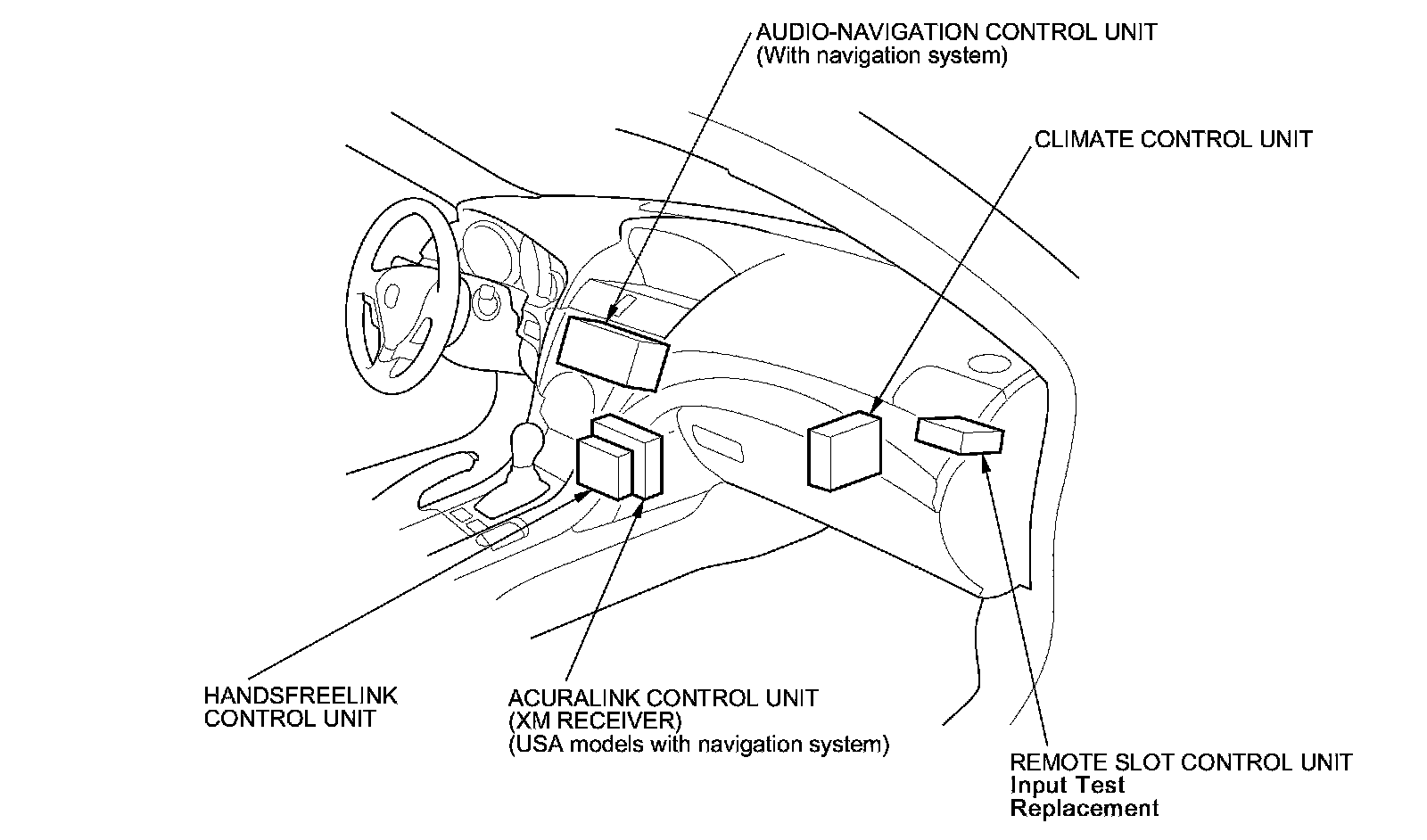 AUDIO-NAVIGATION CONTROL UNIT
(With navigation system)

CLIMATE CONTROL UNIT

HANDSFREELINK
CONTROL UNIT

ACURALINK CONTROL UNIT
(XM RECEIVER)
(USA models with navigation system)

REMOTE SLOT CONTROL UNIT
Input Test
Replacement