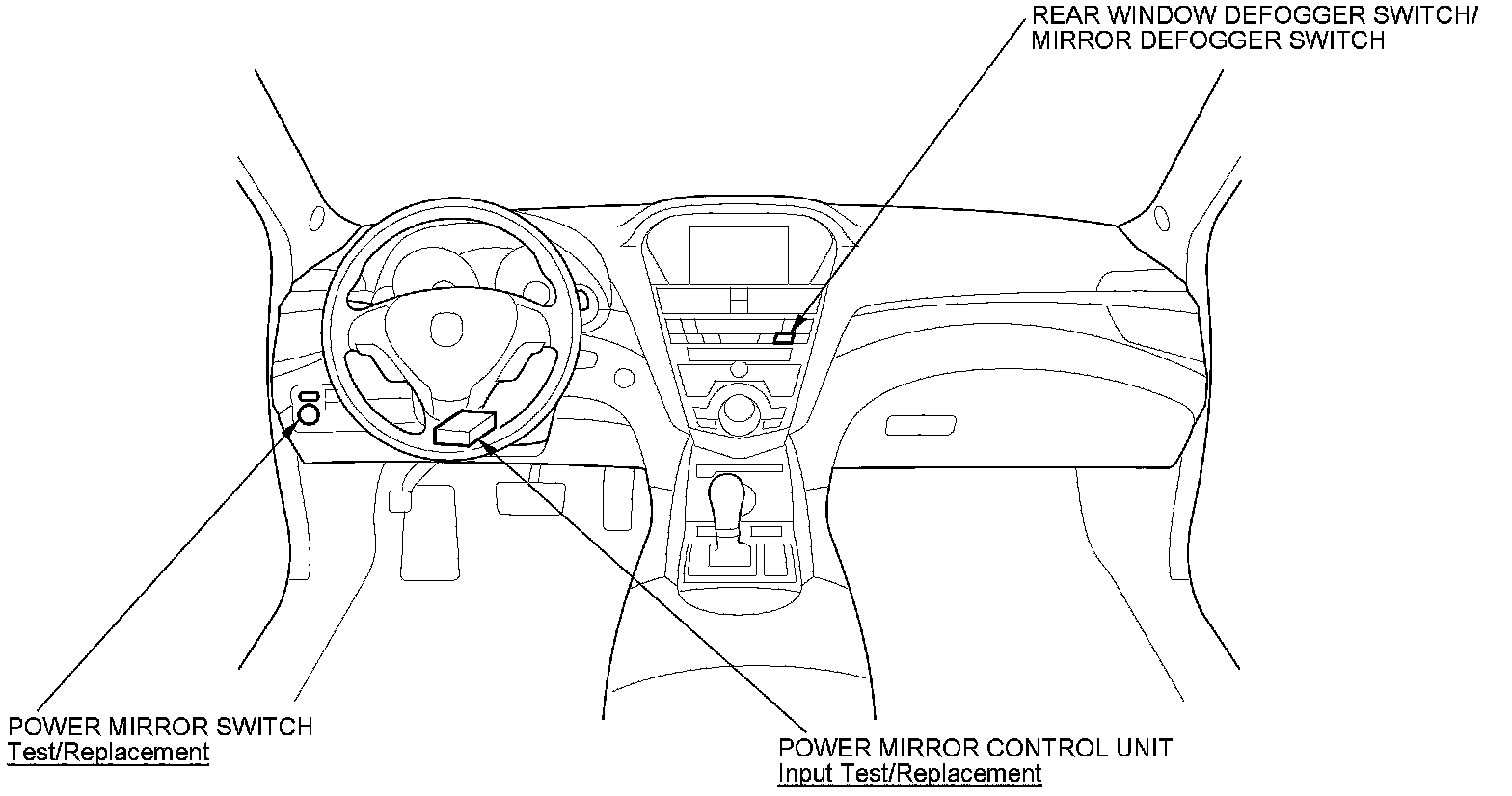 REAR WINDOW DEFOGGER SWITCH/
MIRROR DEFOGGER SWITCH

POWER MIRROR SWITCH
Test/Replacement

POWER MIRROR CONTROL UNIT
Input Test/Replacement