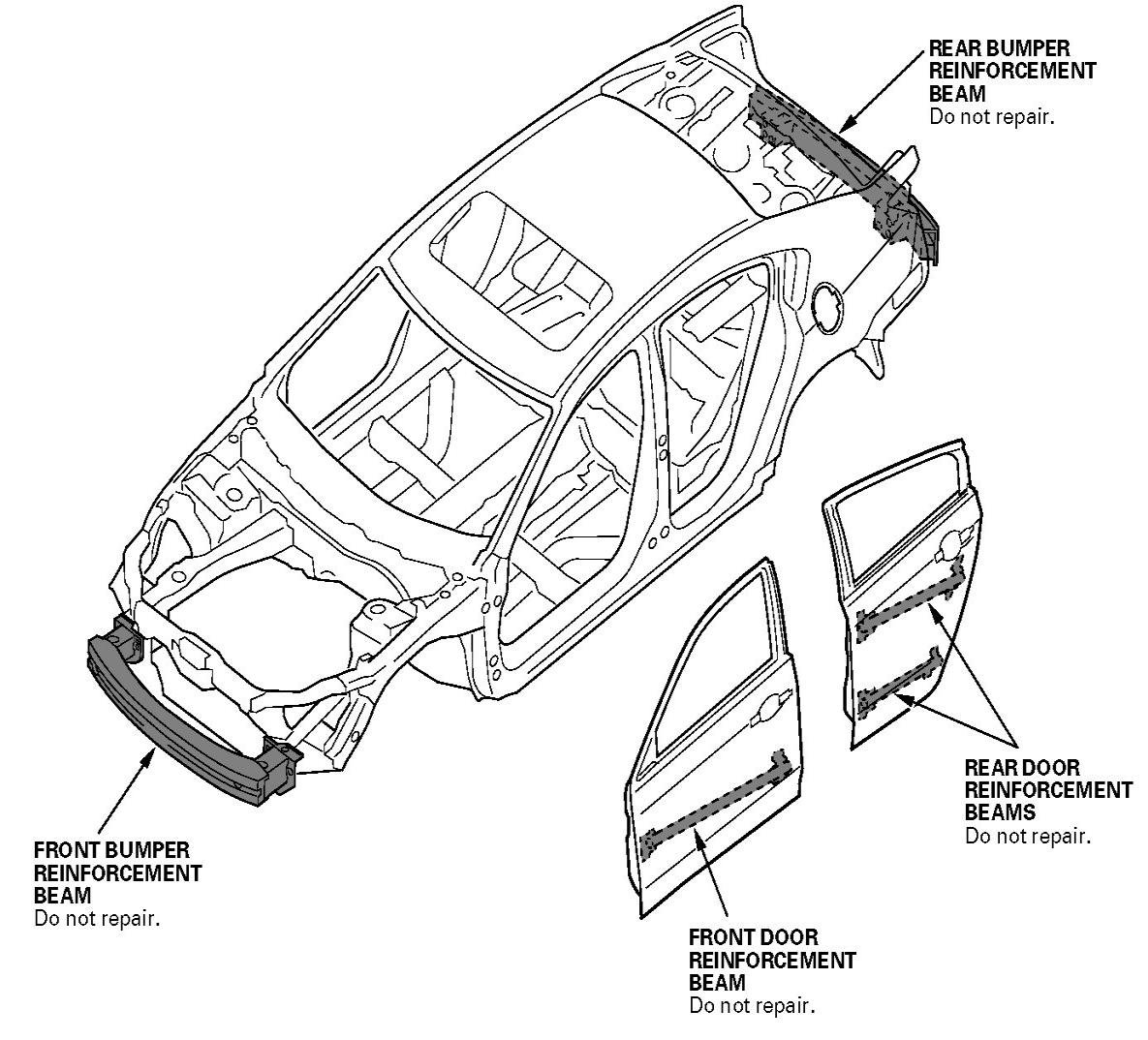 REAR BUMPER REINFORCEMENT BEAM
Do not repair.

REAR DOOR REINFORCEMENT BEAMS
Do not repair.

FRONT BUMPER REINFORCEMENT BEAM
Do not repair.

FRONT DOOR REINFORCEMENT BEAM
Do not repair.