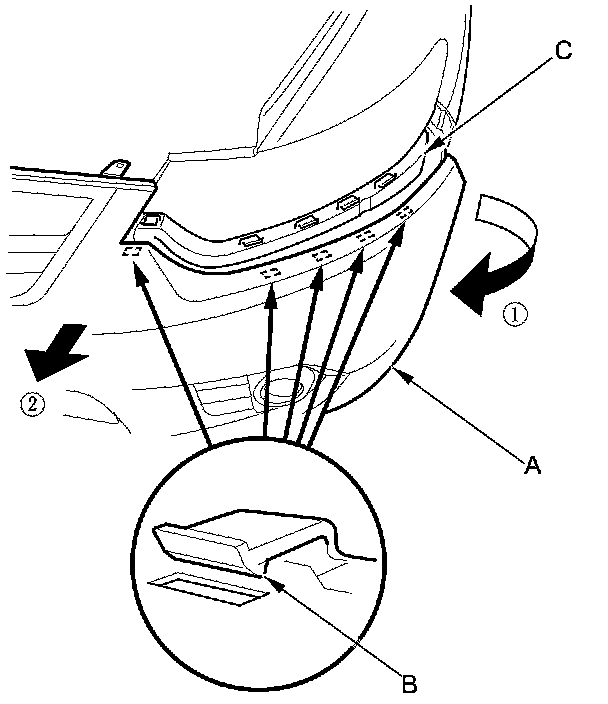 C
①
②
A
B