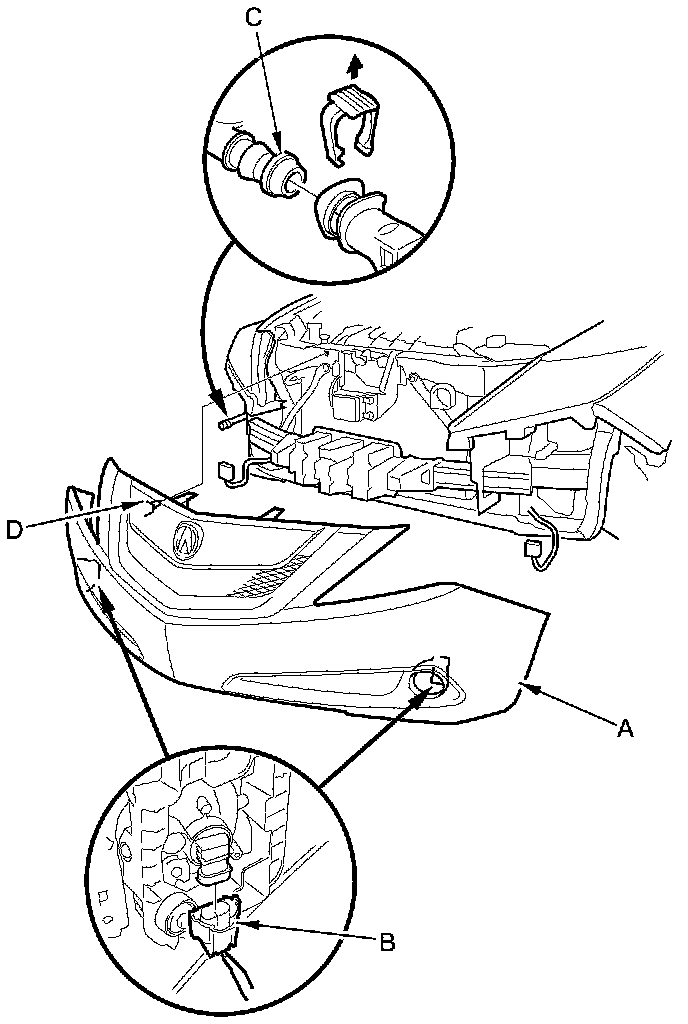 C
D
A
B