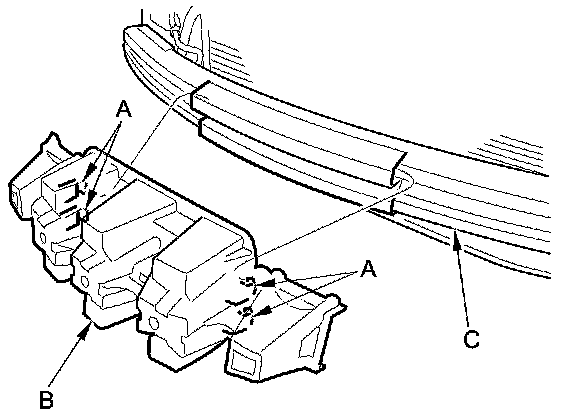 A
A
C
B