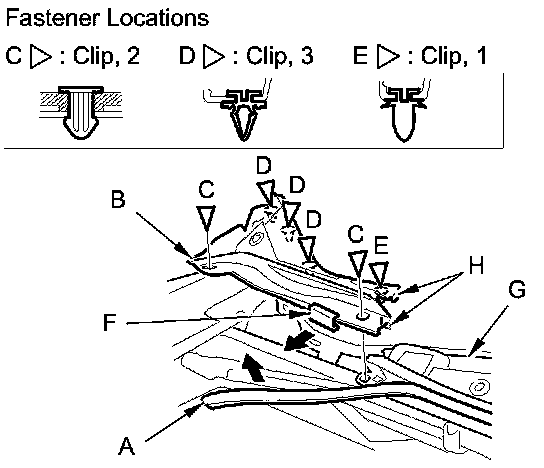 Fastener Locations

C ▷ : Clip, 2 D ▷ : Clip, 3 E ▷ : Clip, 1

B
C
D
D
D
C
E
H
G
F
A