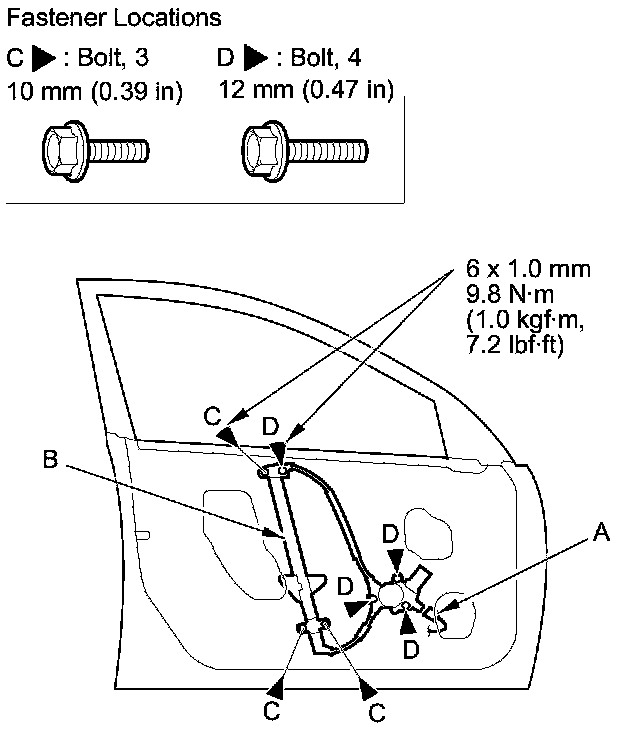 Fastener Locations

C ▶ : Bolt, 3
10 mm (0.39 in)

D ▶ : Bolt, 4
12 mm (0.47 in)

6 x 1.0 mm
9.8 N·m
(1.0 kgf·m,
7.2 lbf·ft)

C
D
B
D
A
D
D
C
C