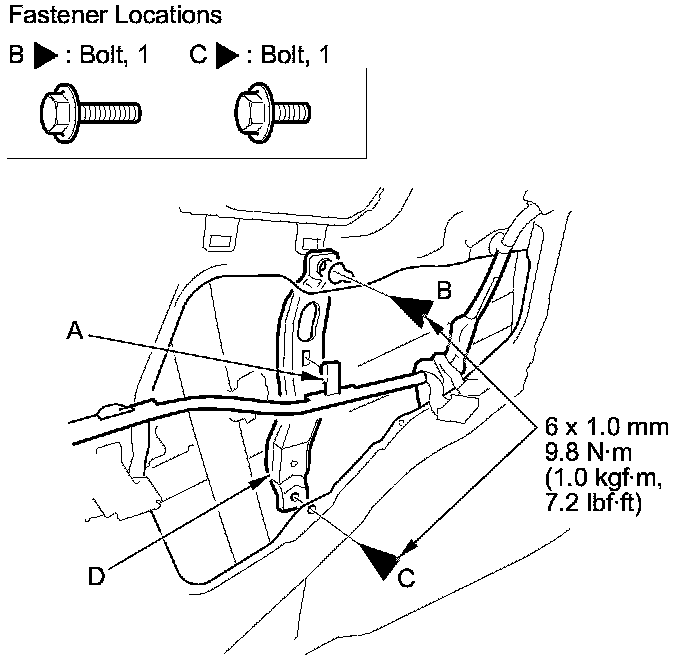 Fastener Locations

B ▶ : Bolt, 1    C ▶ : Bolt, 1

A

B

6 x 1.0 mm
9.8 N·m
(1.0 kgf·m,
7.2 lbf·ft)

D

C