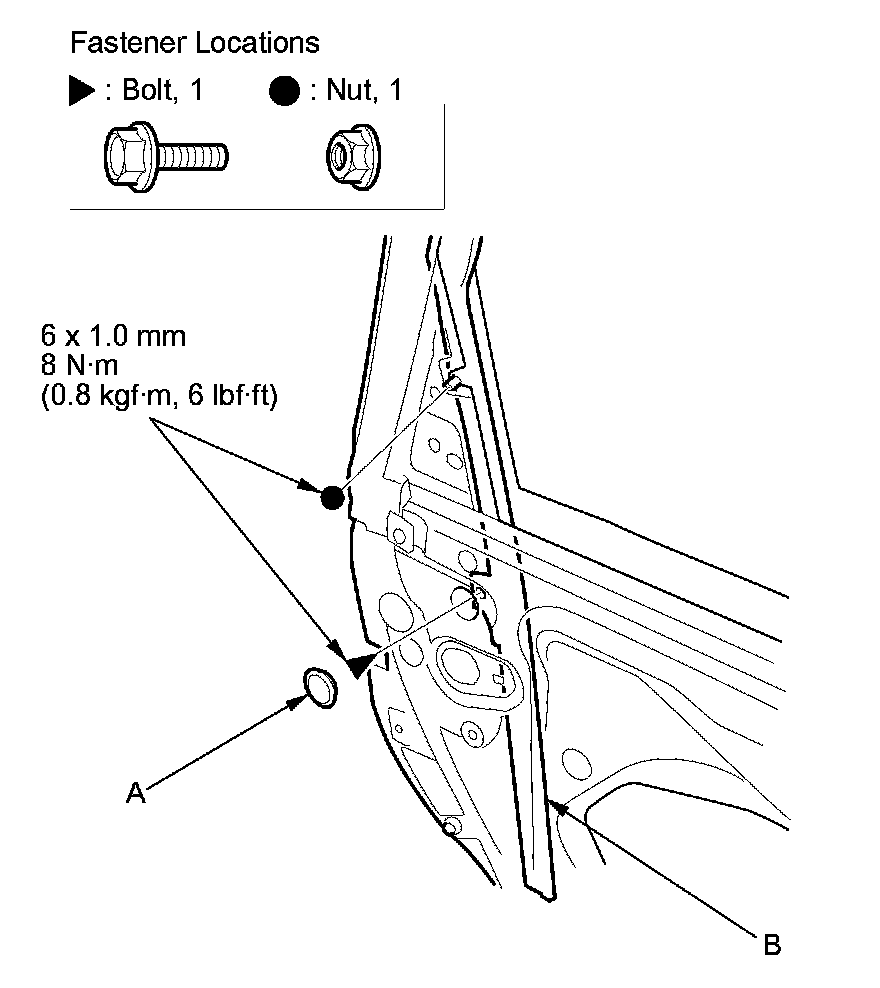 Fastener Locations
▶ : Bolt, 1 ● : Nut, 1

6 x 1.0 mm
8 N·m
(0.8 kgf·m, 6 lbf·ft)

A

B