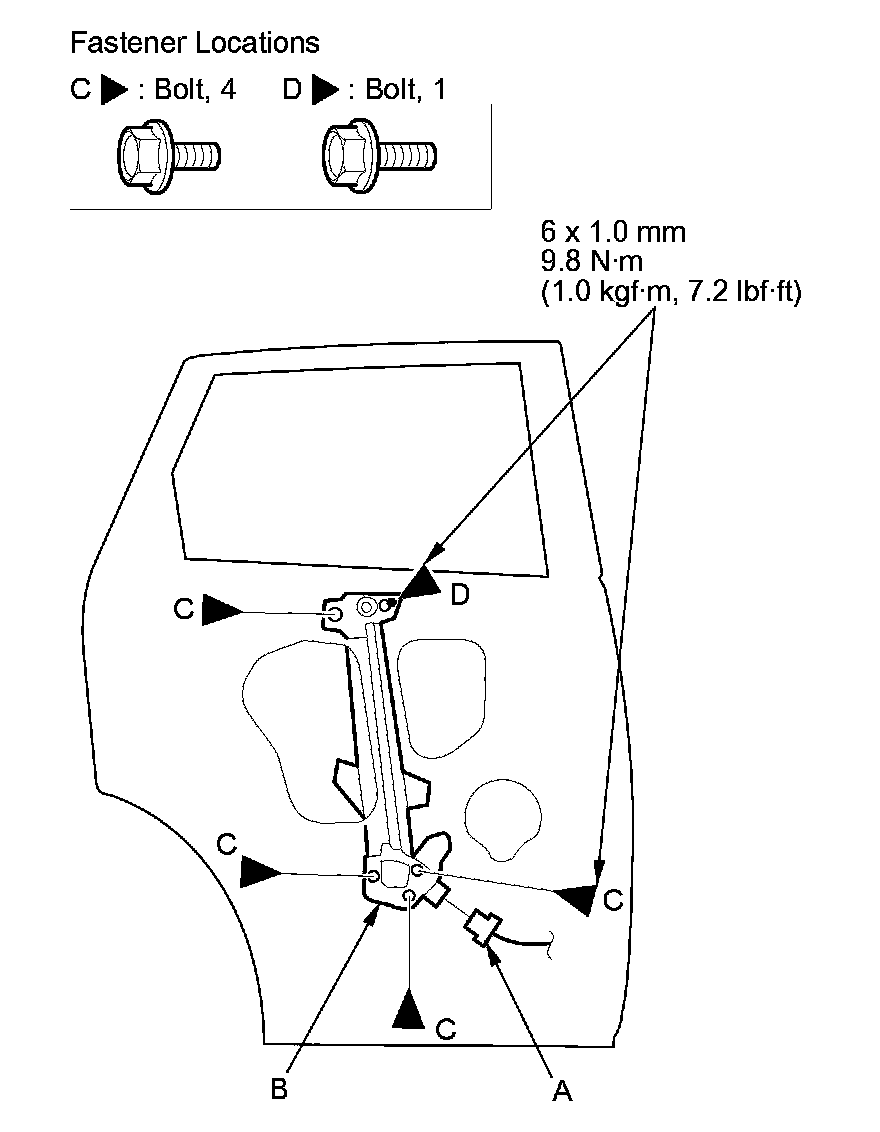 Fastener Locations

C ▶ : Bolt, 4 D ▶ : Bolt, 1

6 x 1.0 mm
9.8 N·m
(1.0 kgf·m, 7.2 lbf·ft)

C

D

C

C

C

B

A