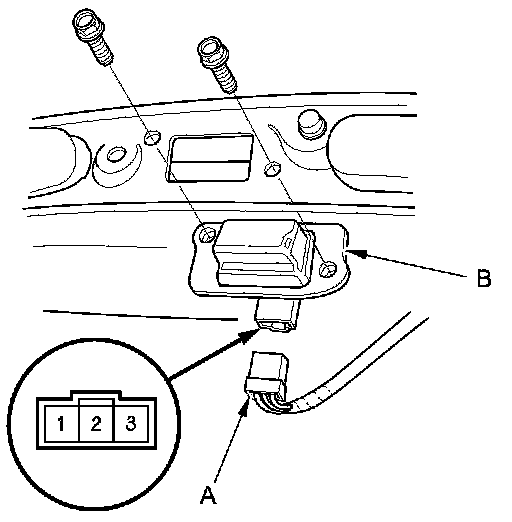 B

1 2 3

A