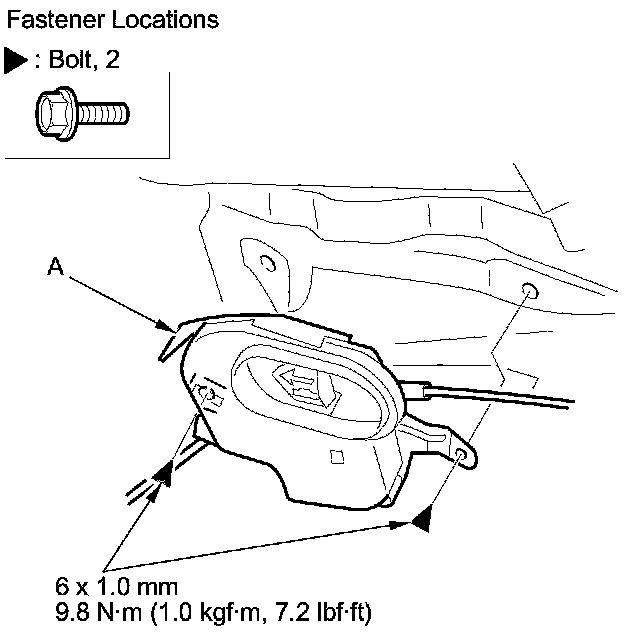 Fastener Locations

▶ : Bolt, 2

A

6 x 1.0 mm
9.8 N·m (1.0 kgf·m, 7.2 lbf·ft)