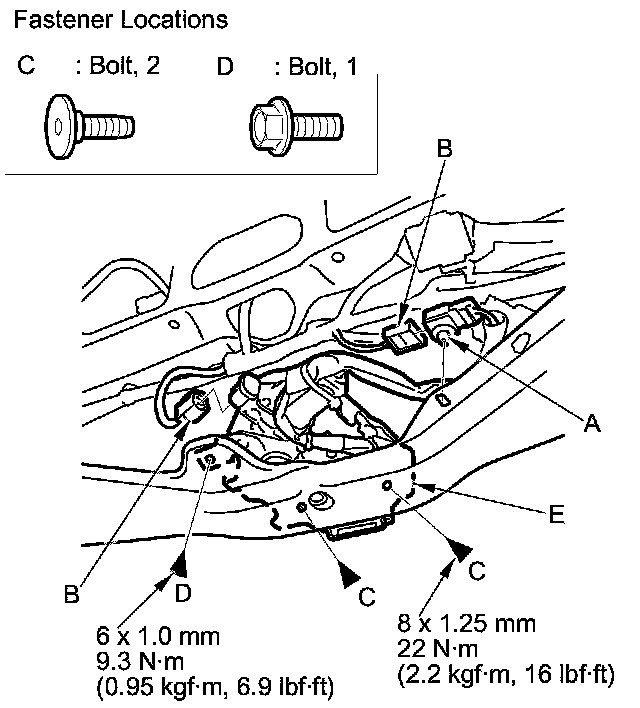 Fastener Locations

C : Bolt, 2 D : Bolt, 1

B

A

E

B

D

C

C

6 x 1.0 mm
9.3 N·m
(0.95 kgf·m, 6.9 lbf·ft)

8 x 1.25 mm
22 N·m
(2.2 kgf·m, 16 lbf·ft)