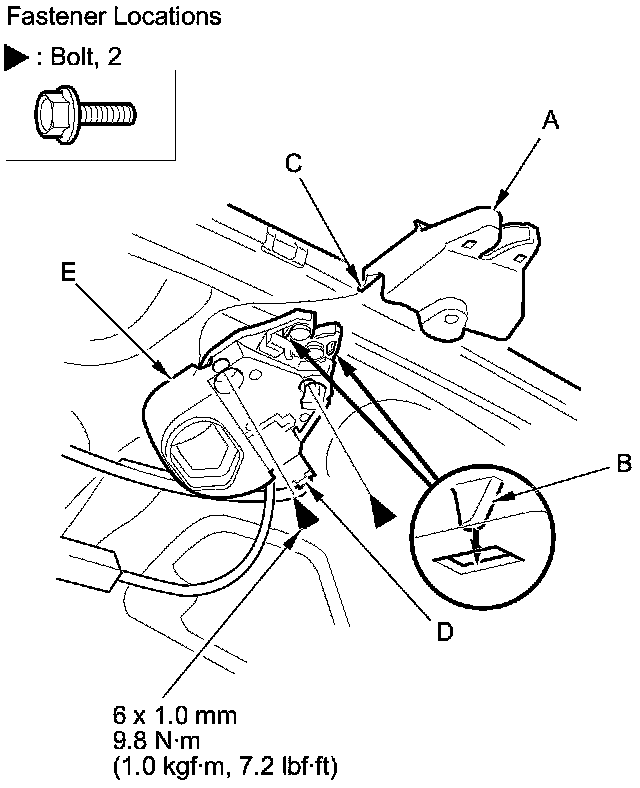 Fastener Locations

▶ : Bolt, 2

A

C

E

B

D

6 x 1.0 mm
9.8 N·m
(1.0 kgf·m, 7.2 lbf·ft)