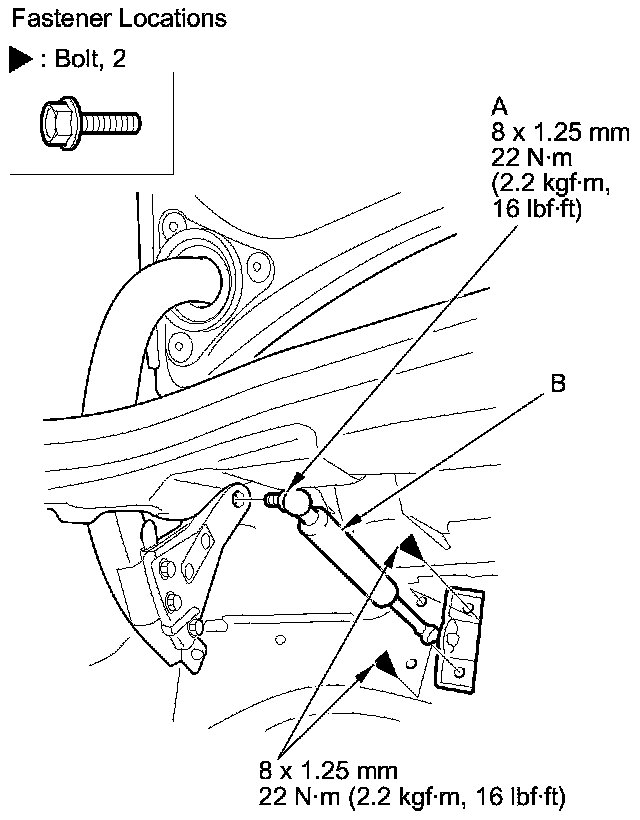 Fastener Locations

▶ : Bolt, 2

A
8 x 1.25 mm
22 N·m
(2.2 kgf·m,
16 lbf·ft)

B

8 x 1.25 mm
22 N·m (2.2 kgf·m, 16 lbf·ft)