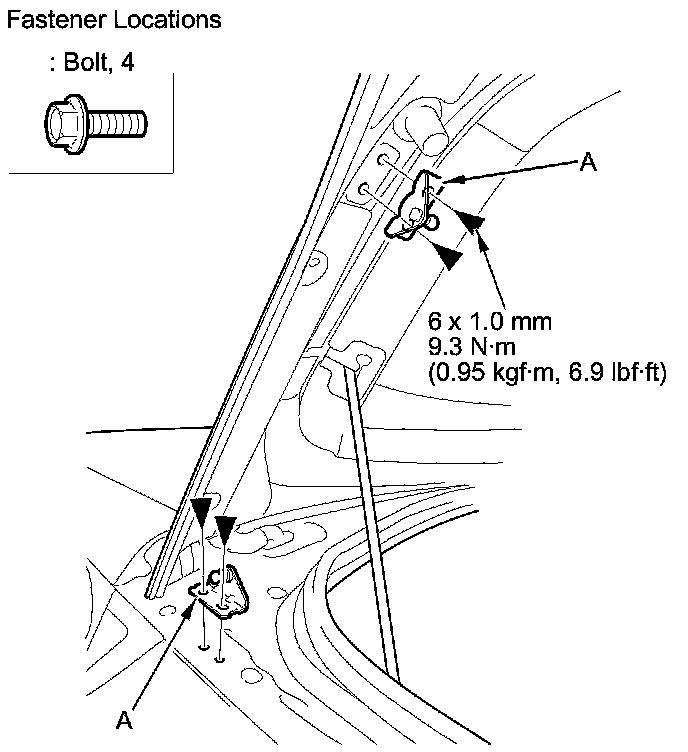 Fastener Locations

: Bolt, 4

A

6 x 1.0 mm
9.3 N·m
(0.95 kgf·m, 6.9 lbf·ft)

A