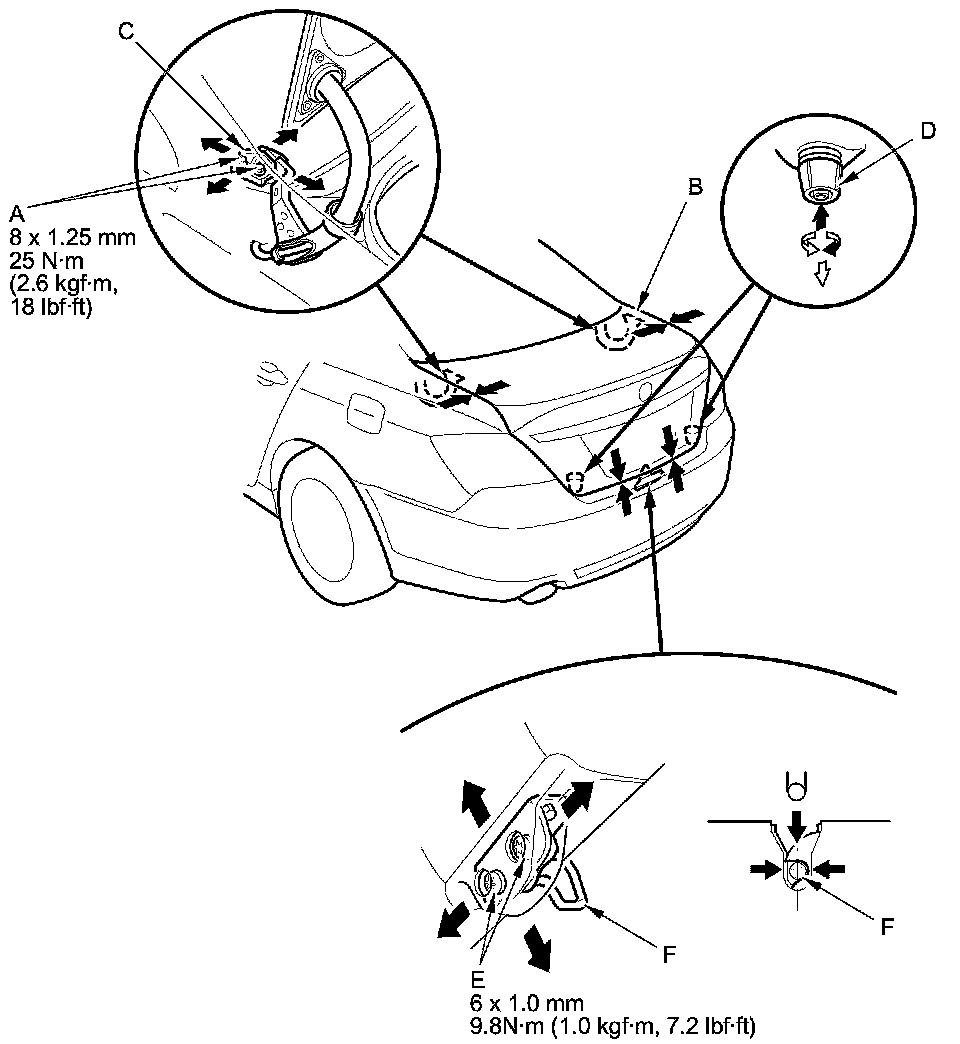 C

A
8 x 1.25 mm
25 N·m
(2.6 kgf·m,
18 lbf·ft)

B

D

E
6 x 1.0 mm
9.8N·m (1.0 kgf·m, 7.2 lbf·ft)

F

F