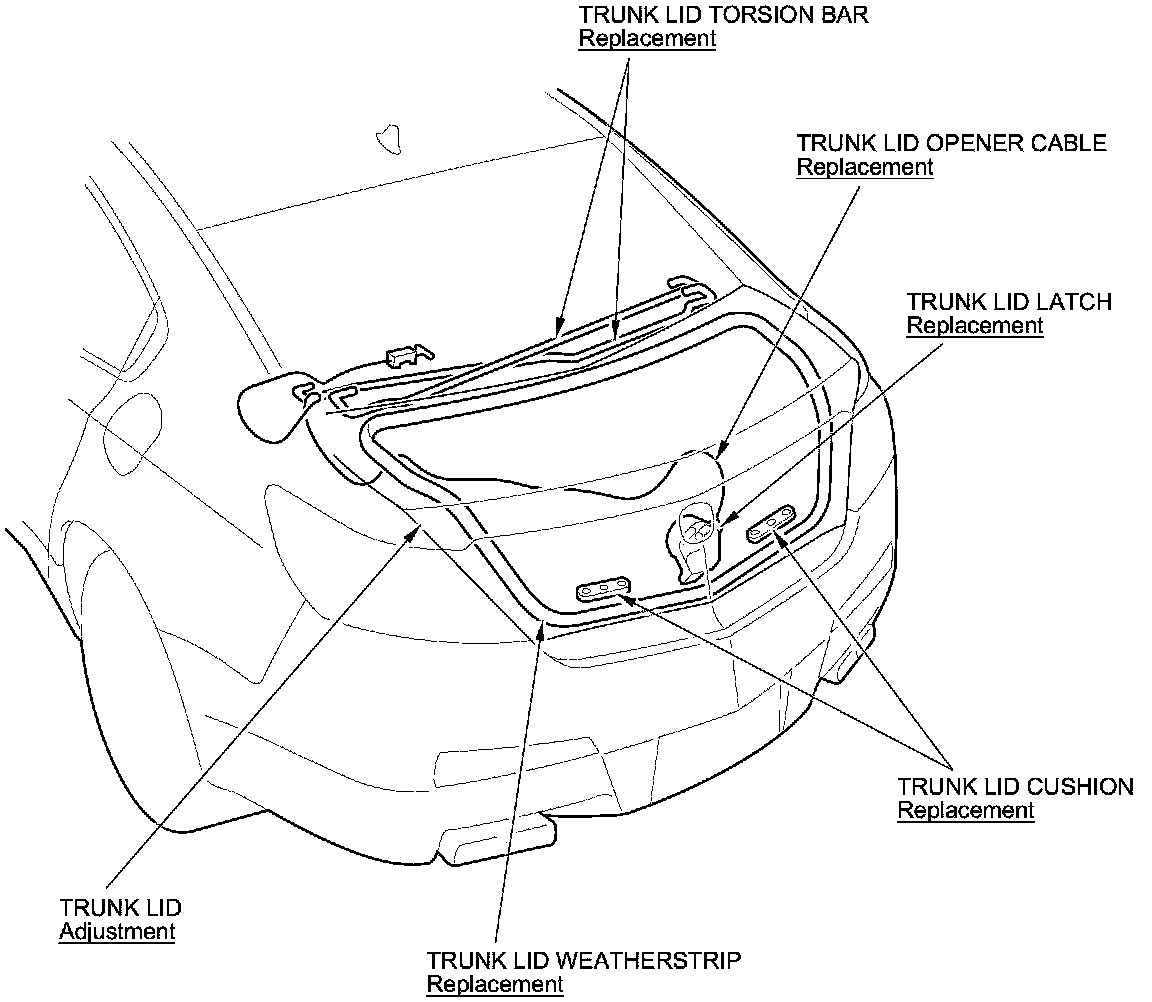 TRUNK LID TORSION BAR
Replacement

TRUNK LID OPENER CABLE
Replacement

TRUNK LID LATCH
Replacement

TRUNK LID CUSHION
Replacement

TRUNK LID
Adjustment

TRUNK LID WEATHERSTRIP
Replacement