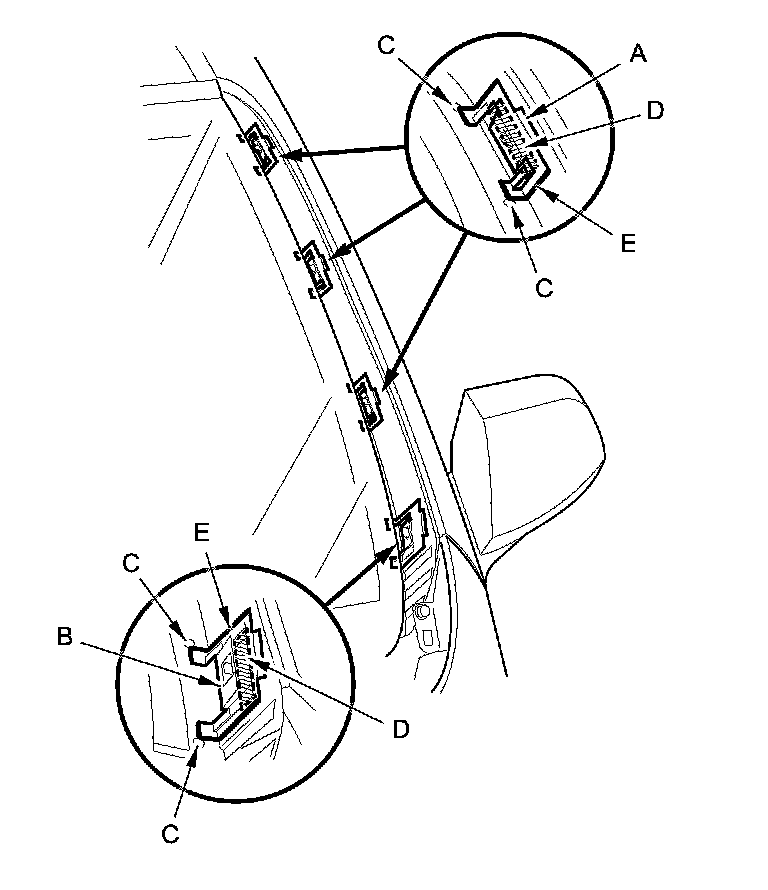 C
A
D
E
C
E
C
B
D
C