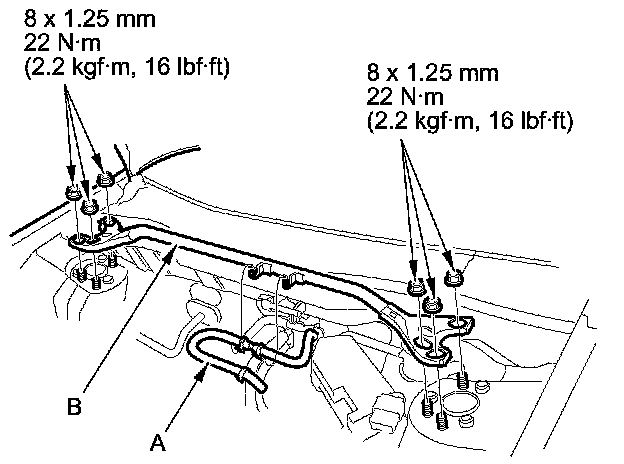 8 x 1.25 mm
22 N·m
(2.2 kgf·m, 16 lbf·ft)

8 x 1.25 mm
22 N·m
(2.2 kgf·m, 16 lbf·ft)

B

A