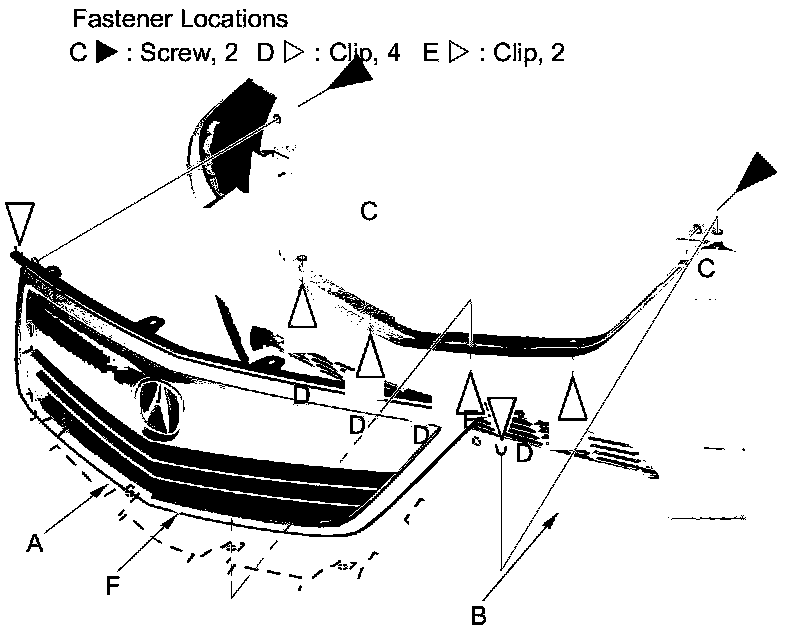 Fastener Locations
C ▶ : Screw, 2 D ▷ : Clip, 4 E ▷ : Clip, 2

C
C
D
D
D
E
D
A
F
B