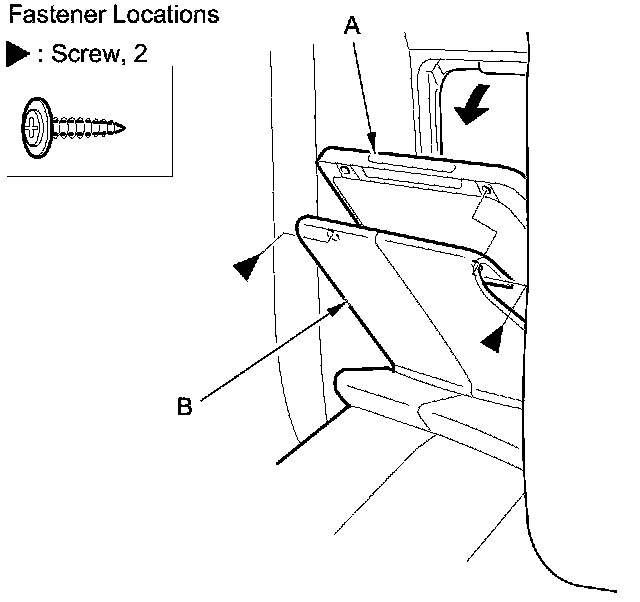 Fastener Locations
▶ : Screw, 2

A

B