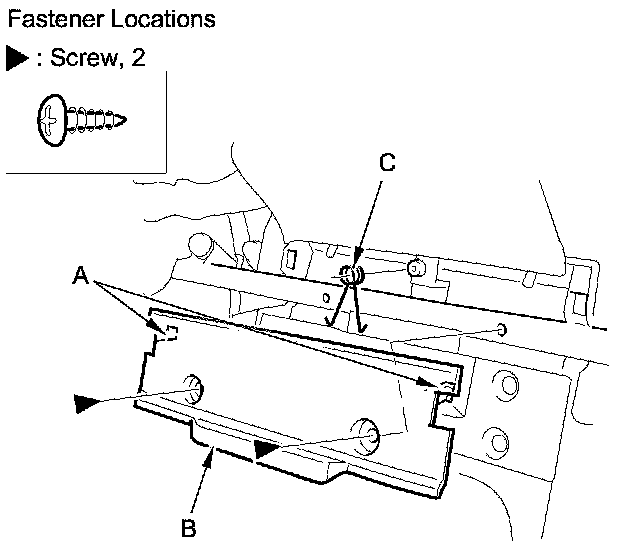 Fastener Locations

▶ : Screw, 2

C

A

B