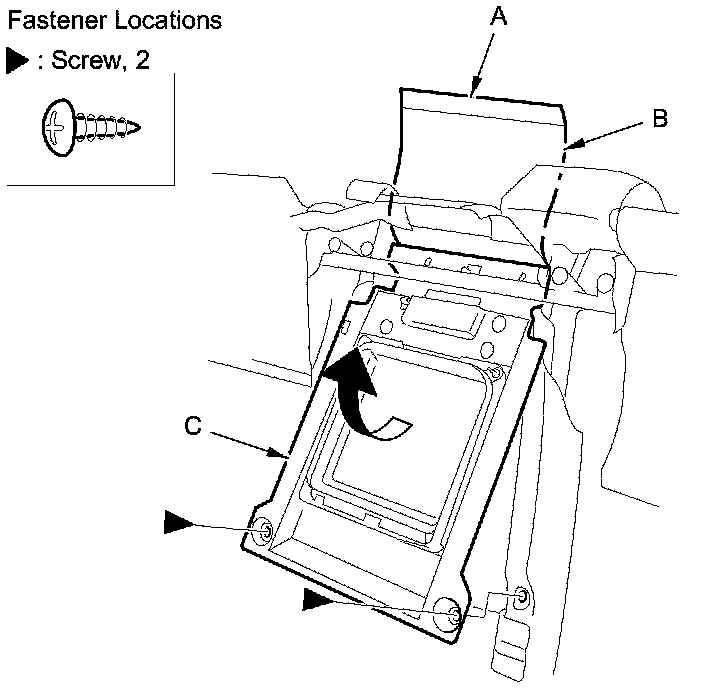 Fastener Locations

▶ : Screw, 2

A

B

C