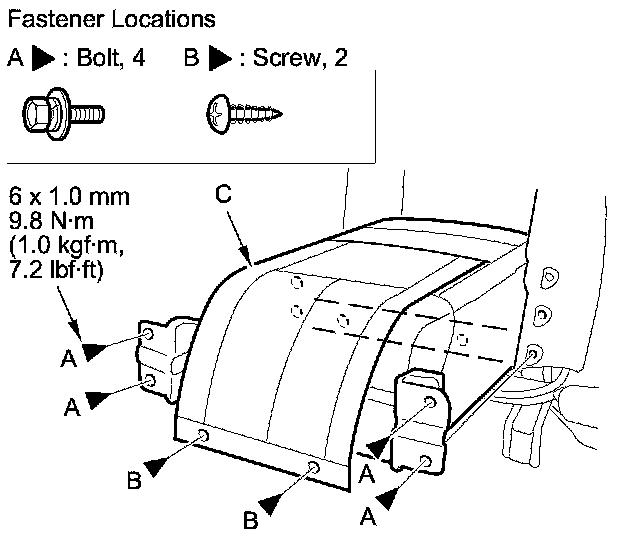 Fastener Locations

A ▶ : Bolt, 4    B ▶ : Screw, 2

6 x 1.0 mm
9.8 N·m
(1.0 kgf·m,
7.2 lbf·ft)

C

A

A

B

B

A

A