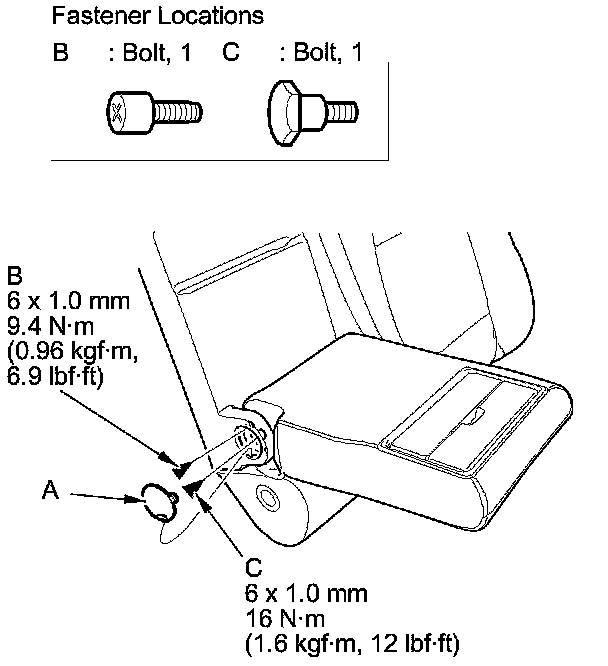 Fastener Locations

B : Bolt, 1 C : Bolt, 1

B
6 x 1.0 mm
9.4 N·m
(0.96 kgf·m,
6.9 lbf·ft)

A

C
6 x 1.0 mm
16 N·m
(1.6 kgf·m, 12 lbf·ft)