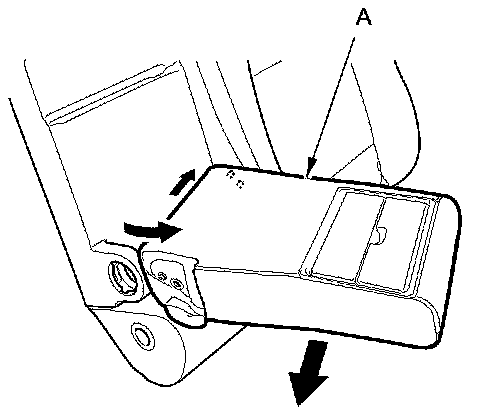 A