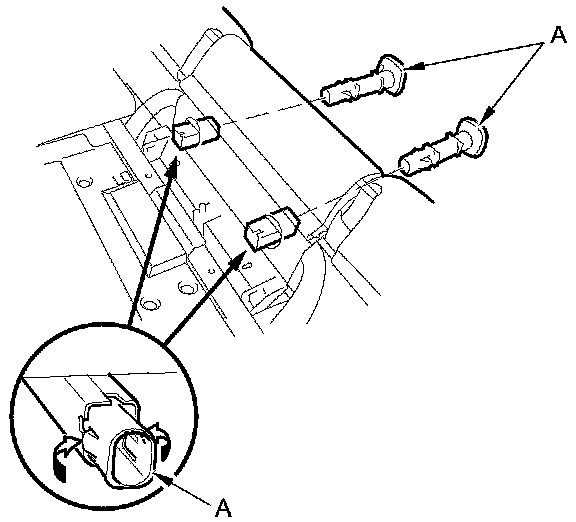 A

A