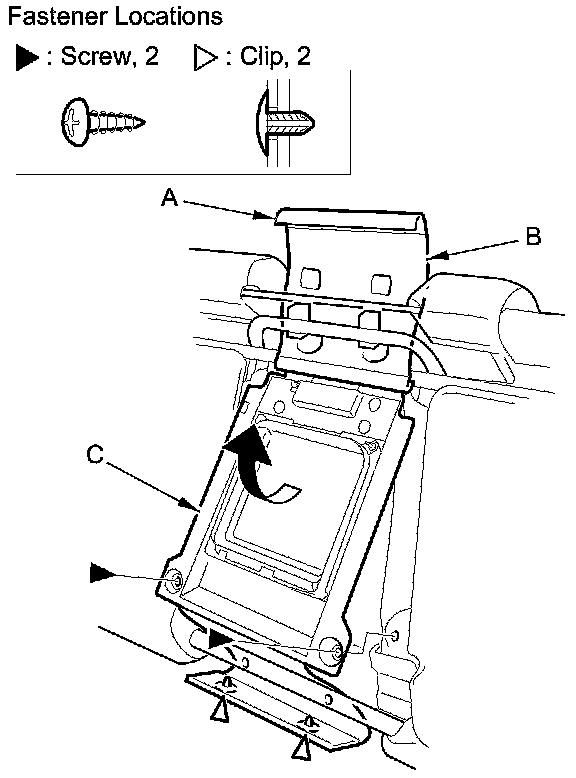 Fastener Locations

▶ : Screw, 2 ▷ : Clip, 2

A

B

C