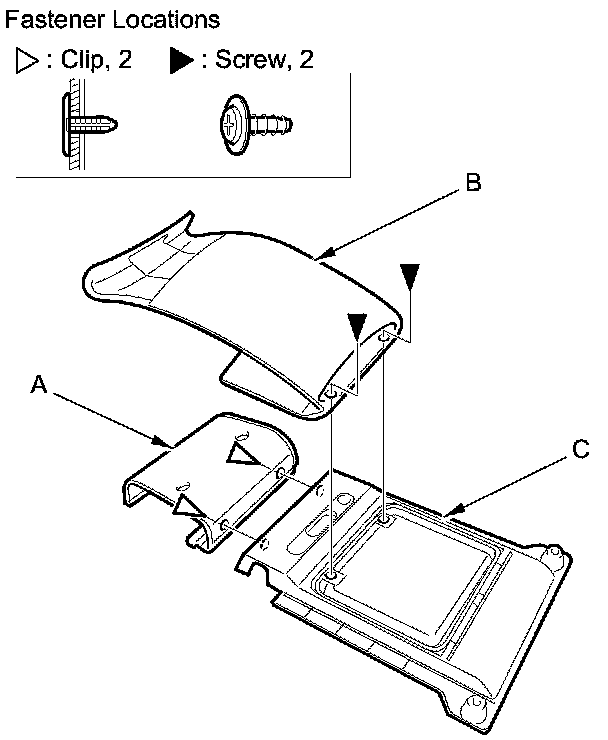 Fastener Locations

▷ : Clip, 2 ▶ : Screw, 2

B

A

C