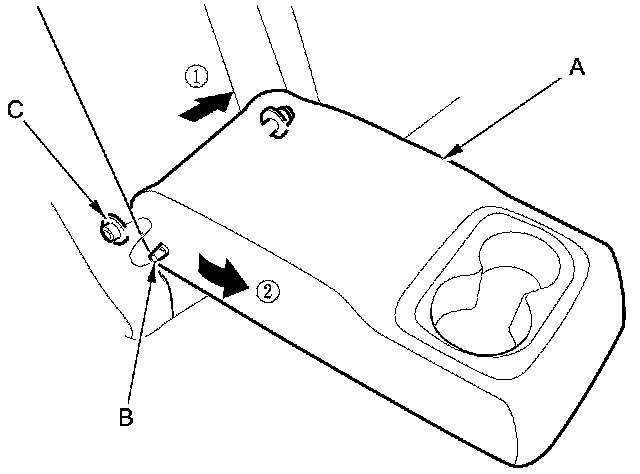 ①
A
C
②
B