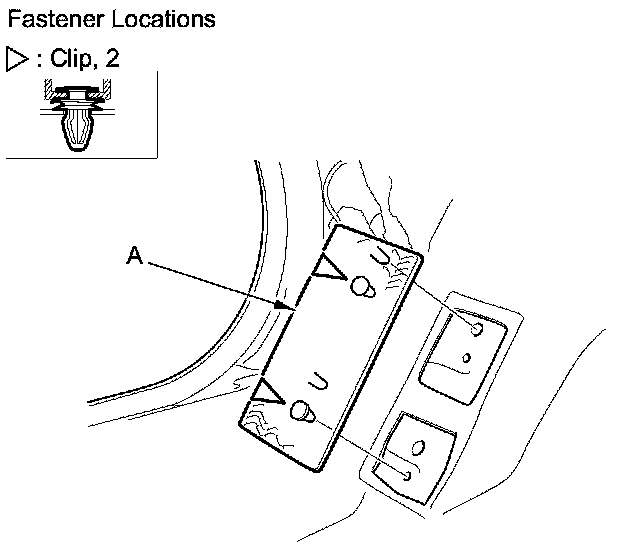 Fastener Locations

▷ : Clip, 2

A