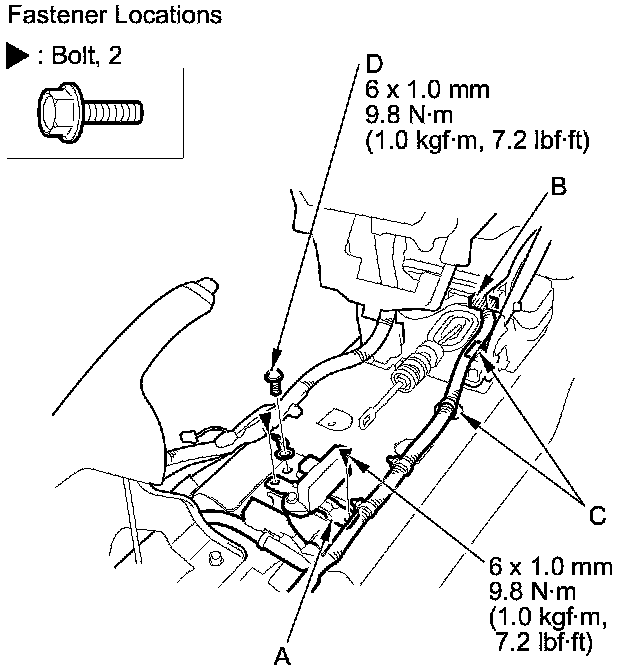 Fastener Locations

▶ : Bolt, 2

D
6 x 1.0 mm
9.8 N·m
(1.0 kgf·m, 7.2 lbf·ft)

B

C

6 x 1.0 mm
9.8 N·m
(1.0 kgf·m,
7.2 lbf·ft)

A