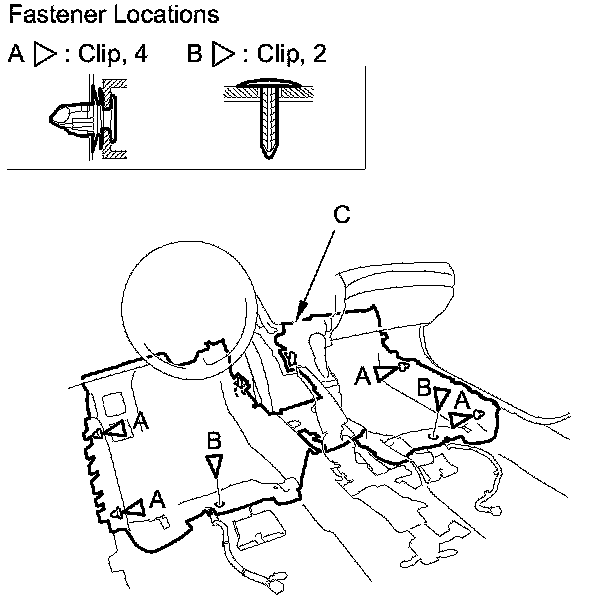 Fastener Locations

A ▷ : Clip, 4    B ▷ : Clip, 2

C

A

B

A

A

B

A