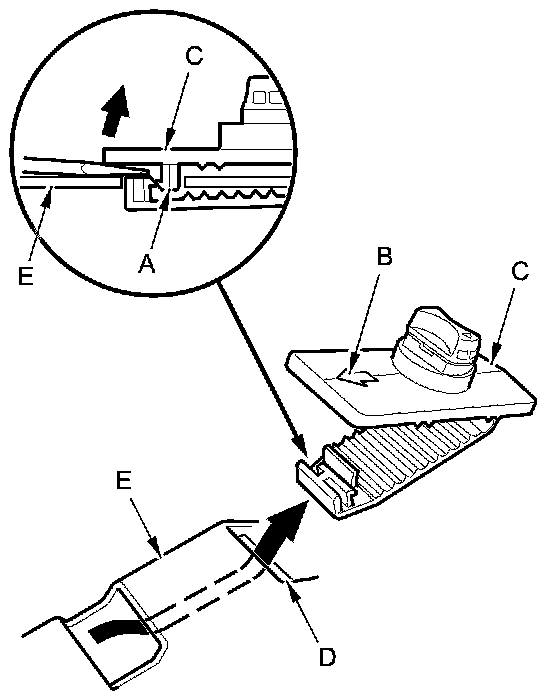 C
E
A
B
C
E
D